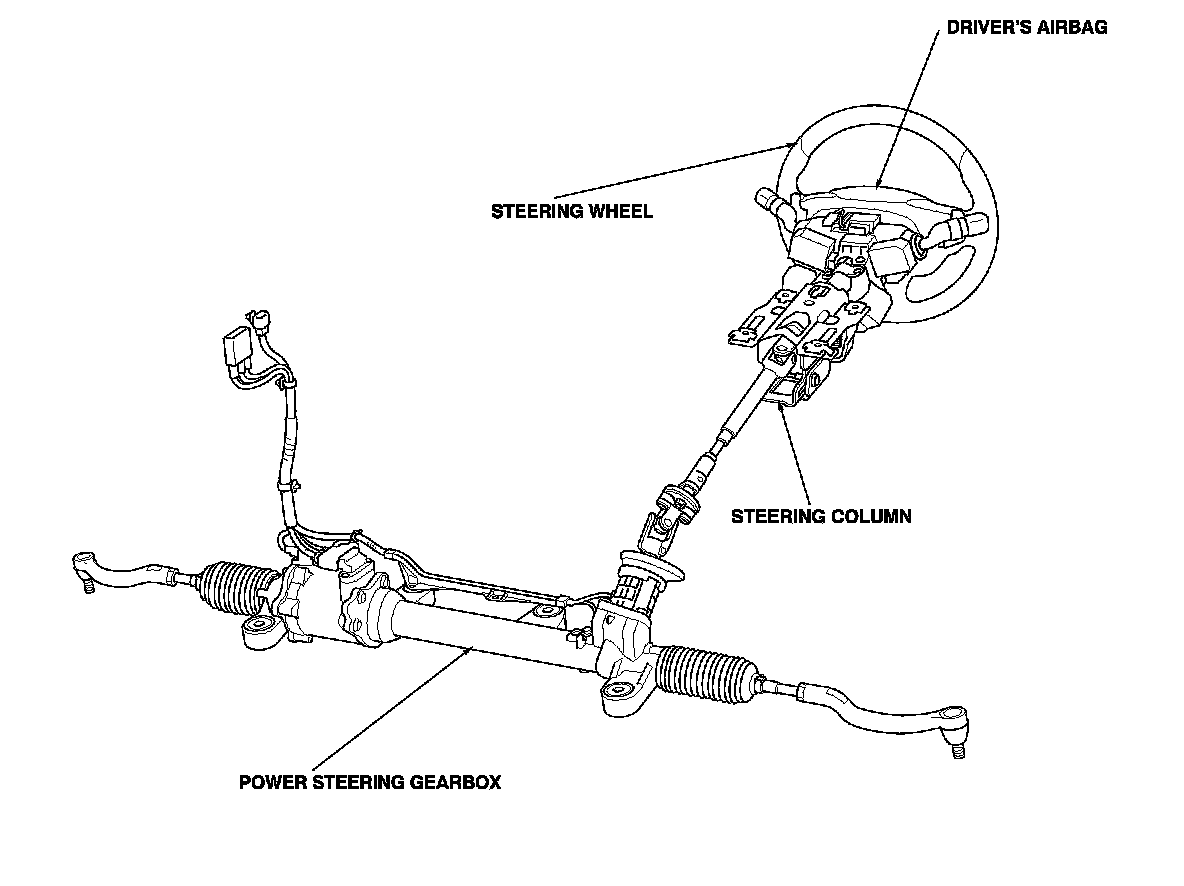 DRIVER'S AIRBAG

STEERING WHEEL

STEERING COLUMN

POWER STEERING GEARBOX