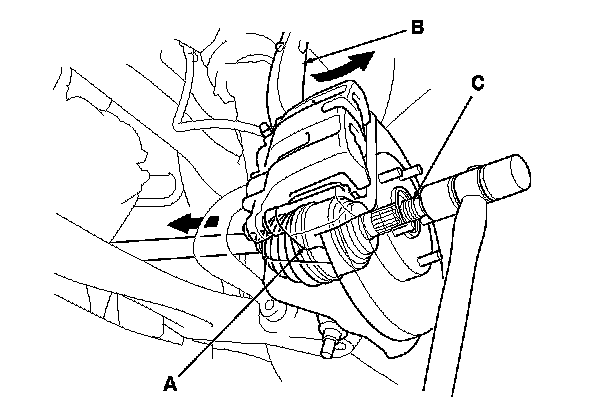 B
C
A