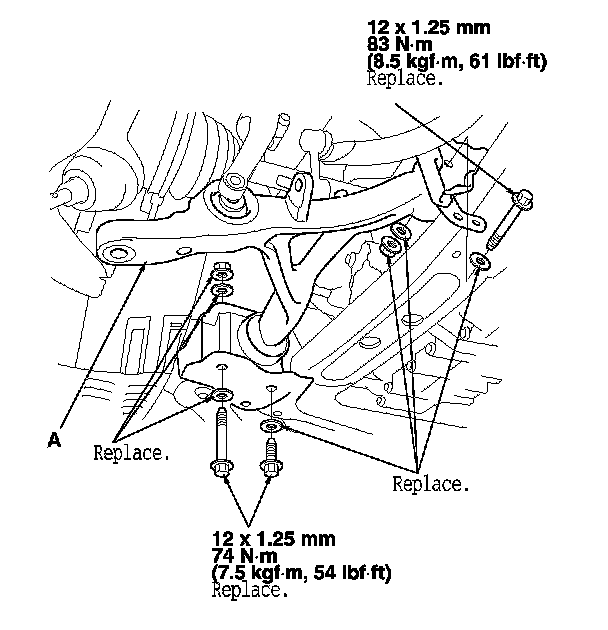 12 x 1.25 mm
83 N·m
(8.5 kgf·m, 61 lbf·ft)
Replace.

A

Replace.

Replace.

12 x 1.25 mm
74 N·m
(7.5 kgf·m, 54 lbf·ft)
Replace.