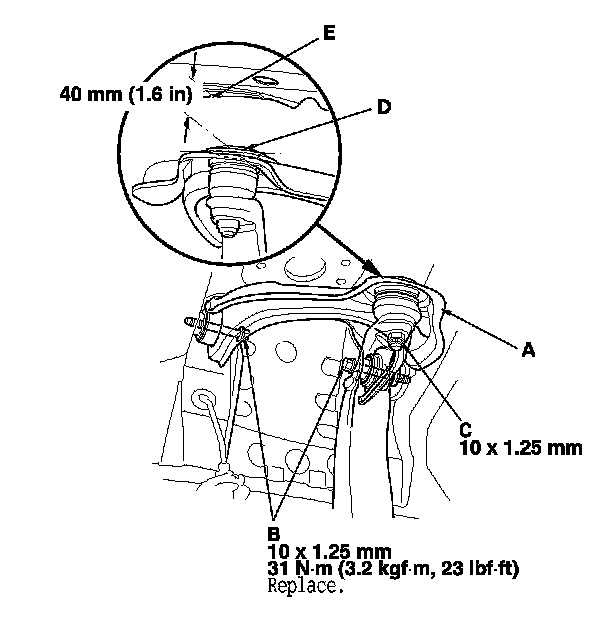 E

40 mm (1.6 in)

D

A

C
10 x 1.25 mm

B
10 x 1.25 mm
31 N·m (3.2 kgf·m, 23 lbf·ft)
Replace.