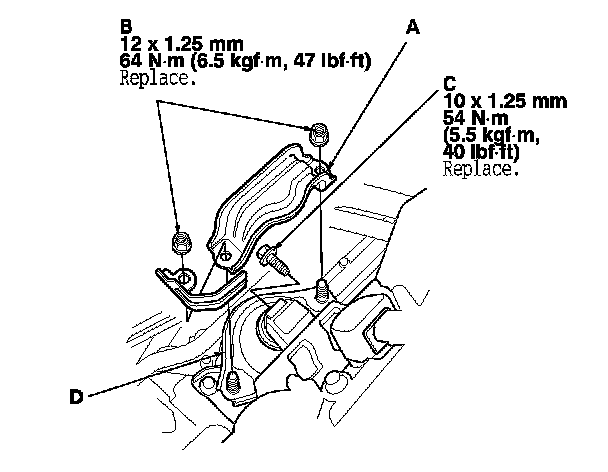 B
12 x 1.25 mm
64 N·m (6.5 kgf·m, 47 lbf·ft)
Replace.

A

C
10 x 1.25 mm
54 N·m
(5.5 kgf·m,
40 lbf·ft)
Replace.

D