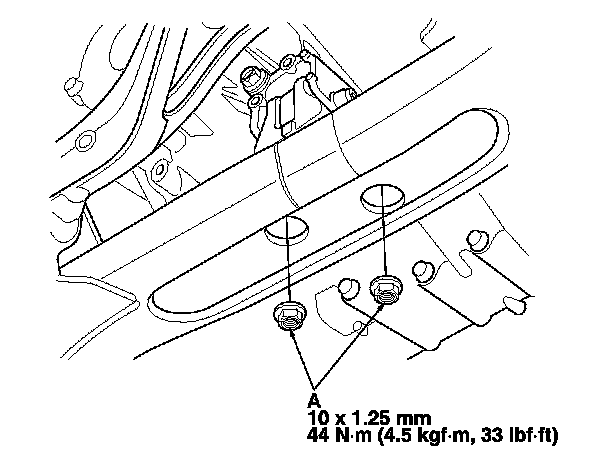 A
10 x 1.25 mm
44 N·m (4.5 kgf·m, 33 lbf·ft)