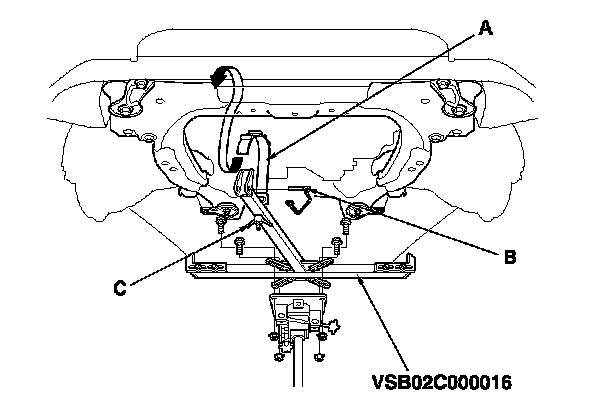 A

B

C

VSB02C000016