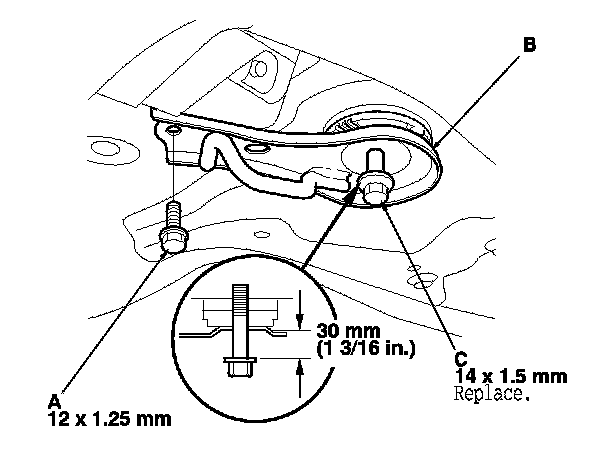 B

30 mm
(1 3/16 in.)

C
14 x 1.5 mm
Replace.

A
12 x 1.25 mm