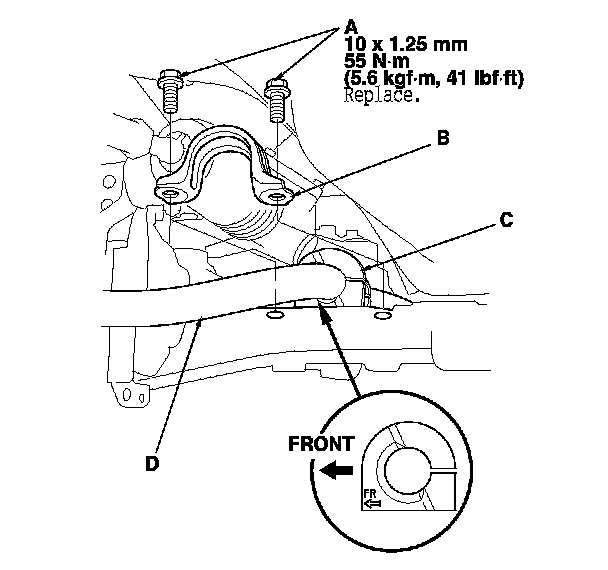 A
10 x 1.25 mm
55 N·m
(5.6 kgf·m, 41 lbf·ft)
Replace.

B

C

D

FRONT

FR