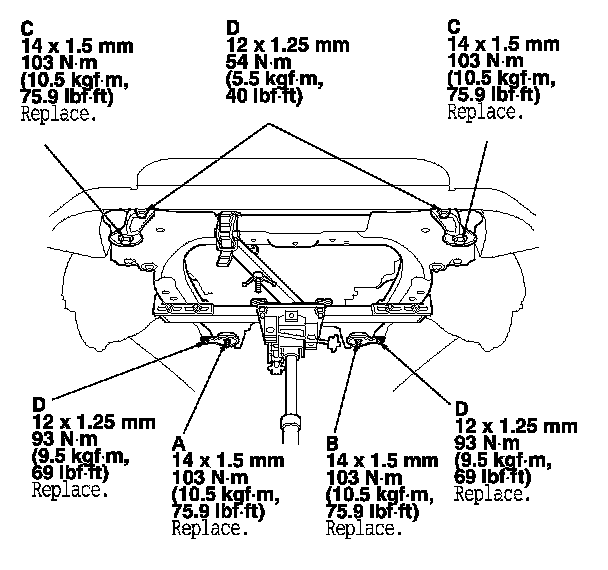 C
14 x 1.5 mm
103 N·m
(10.5 kgf·m,
75.9 lbf·ft)
Replace.

D
12 x 1.25 mm
54 N·m
(5.5 kgf·m,
40 lbf·ft)

C
14 x 1.5 mm
103 N·m
(10.5 kgf·m,
75.9 lbf·ft)
Replace.

D
12 x 1.25 mm
93 N·m
(9.5 kgf·m,
69 lbf·ft)
Replace.

A
14 x 1.5 mm
103 N·m
(10.5 kgf·m,
75.9 lbf·ft)
Replace.

B
14 x 1.5 mm
103 N·m
(10.5 kgf·m,
75.9 lbf·ft)
Replace.

D
12 x 1.25 mm
93 N·m
(9.5 kgf·m,
69 lbf·ft)
Replace.