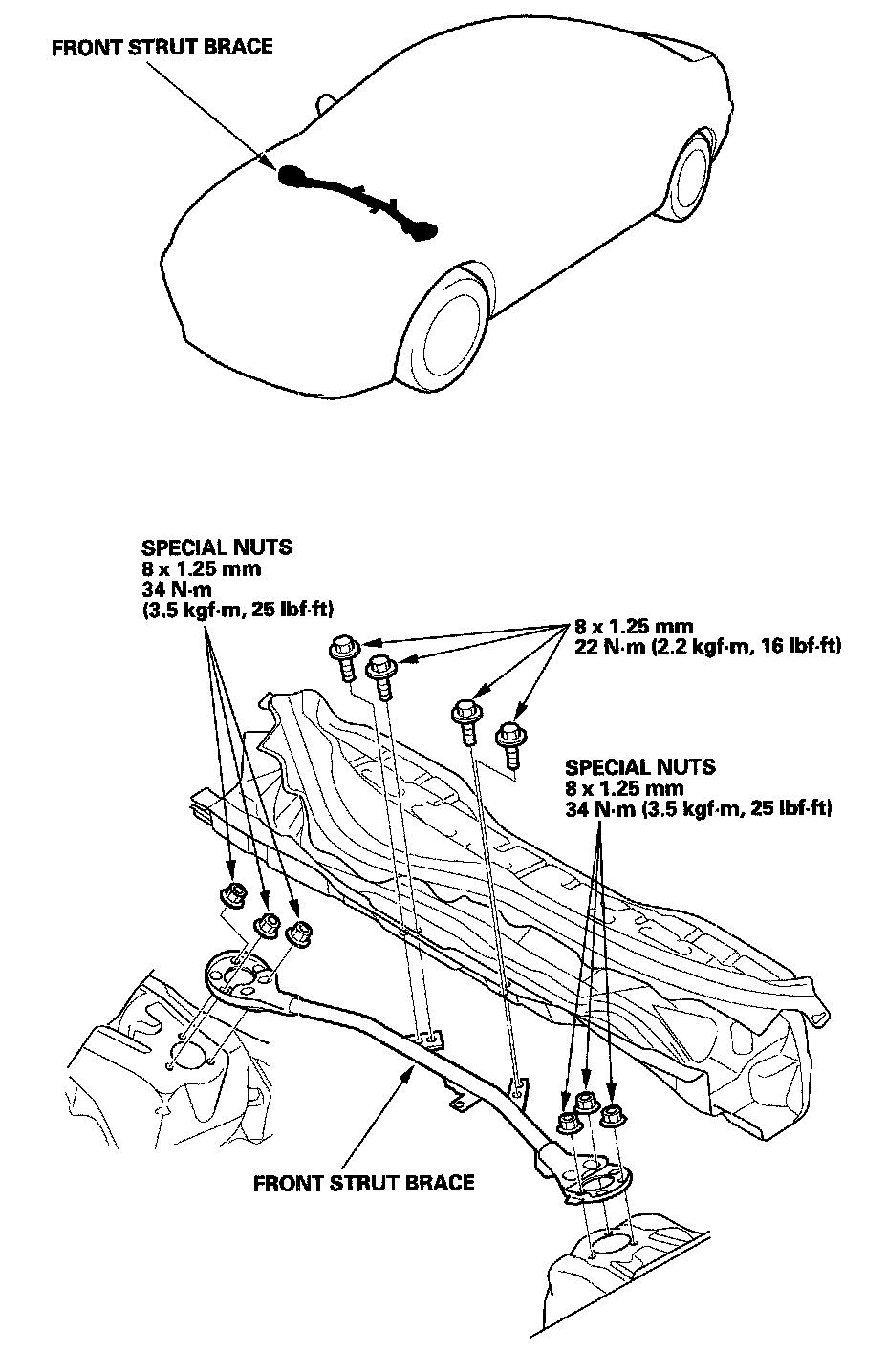 FRONT STRUT BRACE

SPECIAL NUTS
8 x 1.25 mm
34 N·m
(3.5 kgf·m, 25 lbf·ft)

8 x 1.25 mm
22 N·m (2.2 kgf·m, 16 lbf·ft)

SPECIAL NUTS
8 x 1.25 mm
34 N·m (3.5 kgf·m, 25 lbf·ft)

FRONT STRUT BRACE