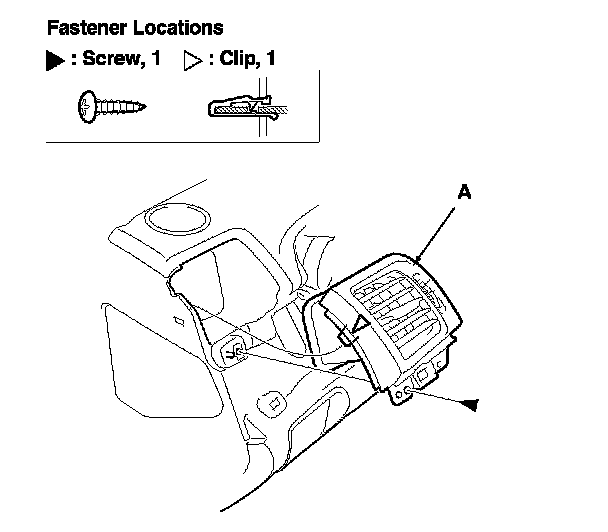 Fastener Locations

▶ : Screw, 1    ▷ : Clip, 1

A