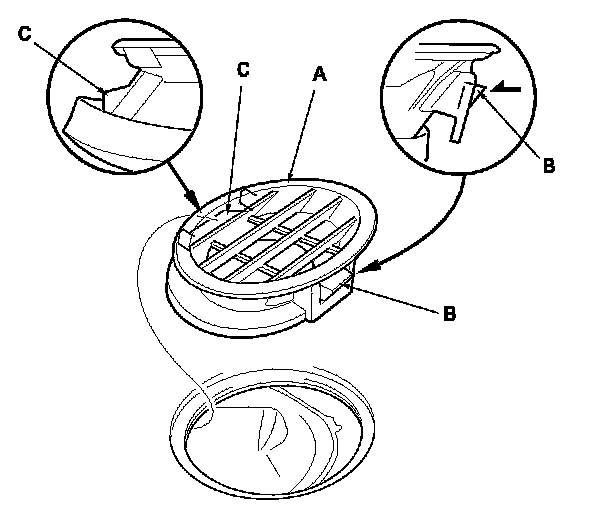 C
C
A
B
B