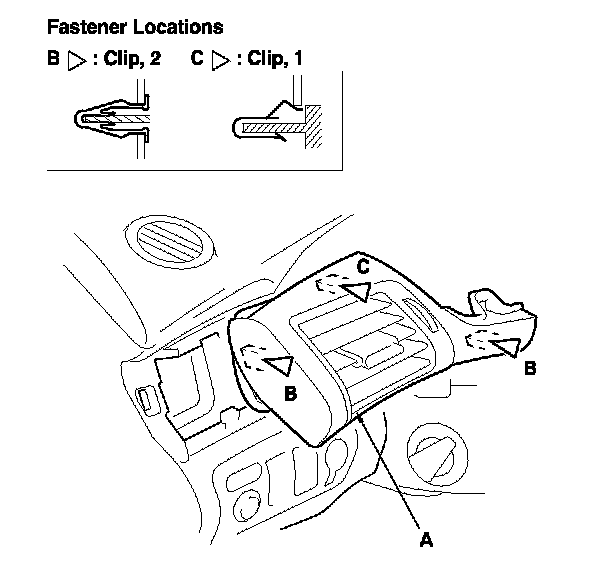 Fastener Locations

B ▷ : Clip, 2     C ▷ : Clip, 1

C

B

B

A