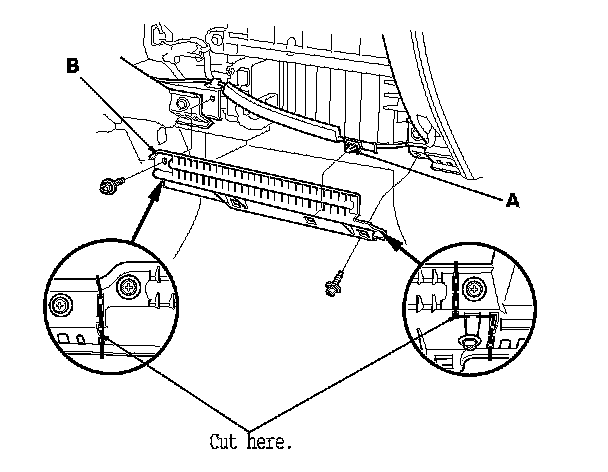 B

A

Cut here.