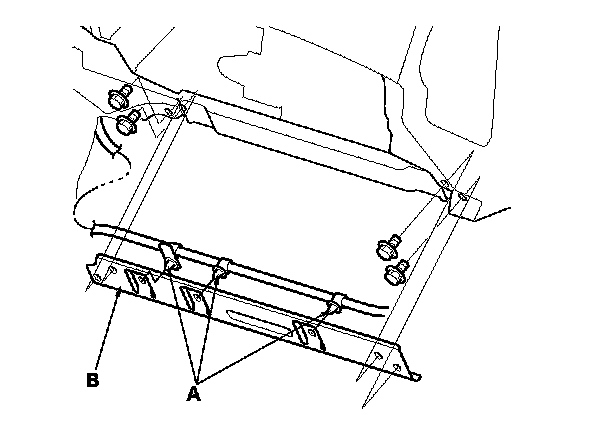 B
A