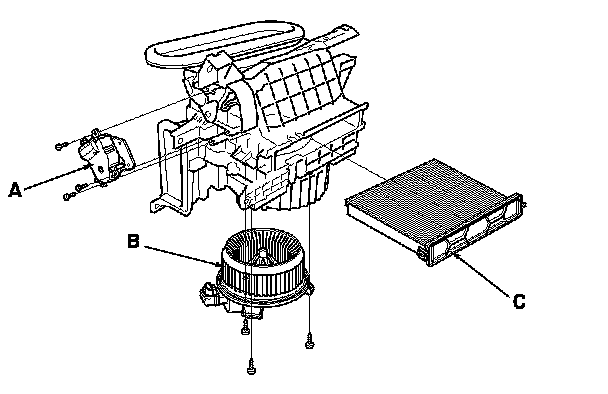 A
B
C