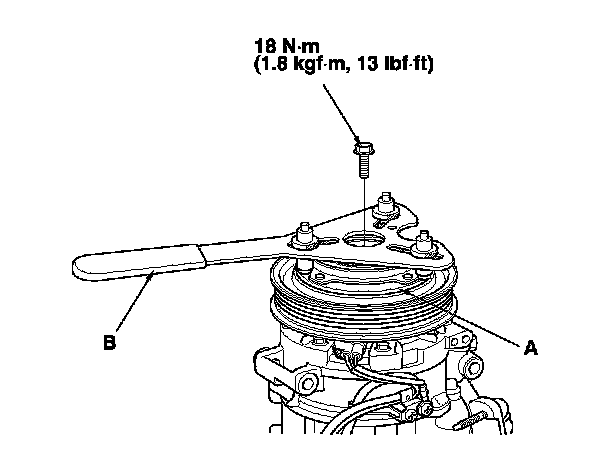 18 N·m
(1.8 kgf·m, 13 lbf·ft)

B

A