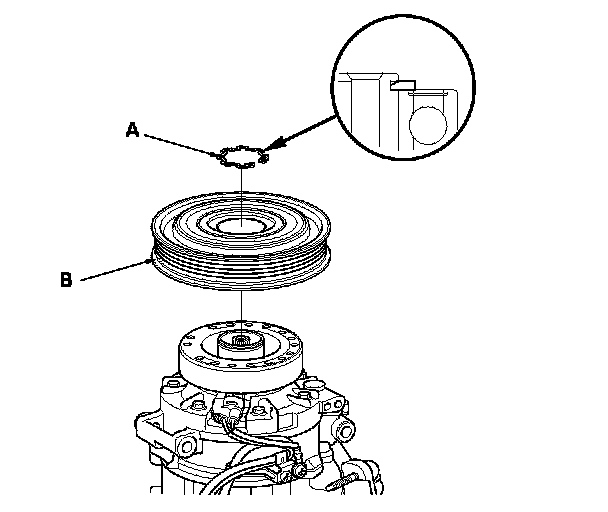 A

B