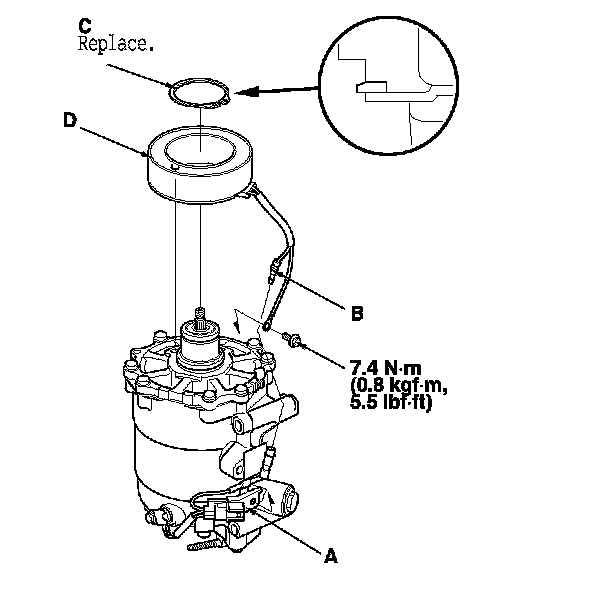 C
Replace.

D

B

7.4 N·m
(0.8 kgf·m,
5.5 lbf·ft)

A