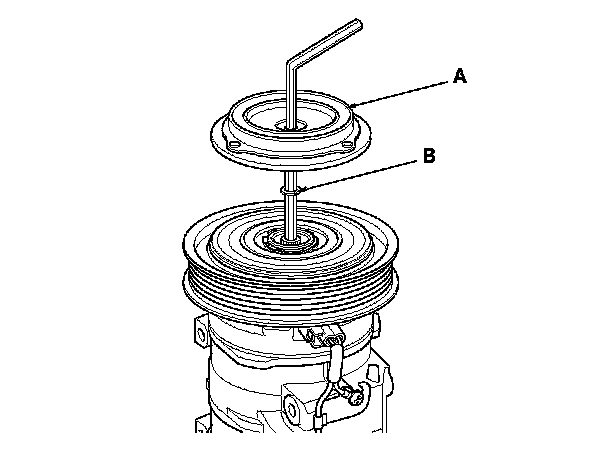 A

B