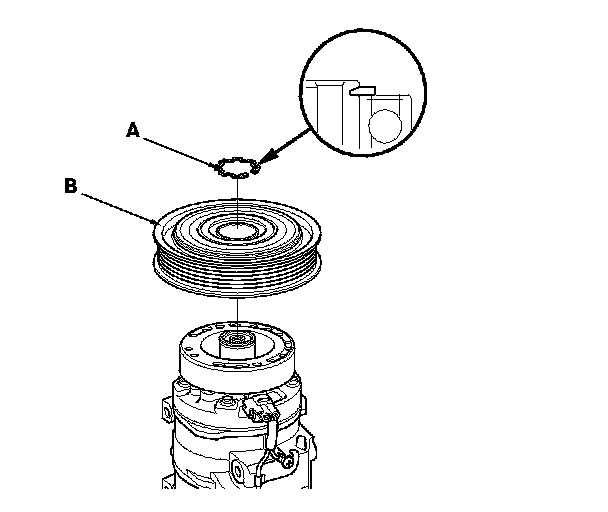 A

B