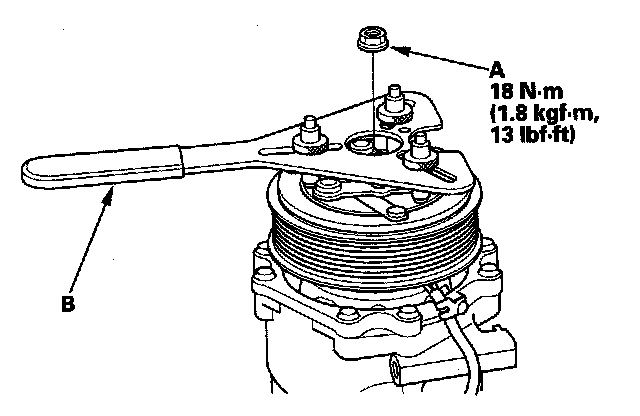 A
18 N·m
(1.8 kgf·m,
13 lbf·ft)

B