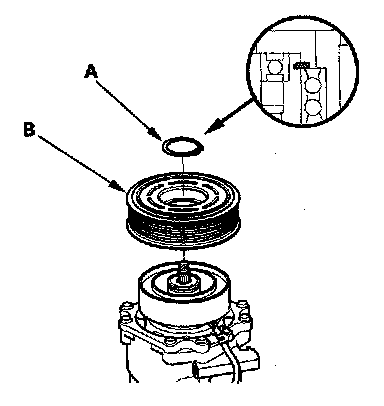 A

B