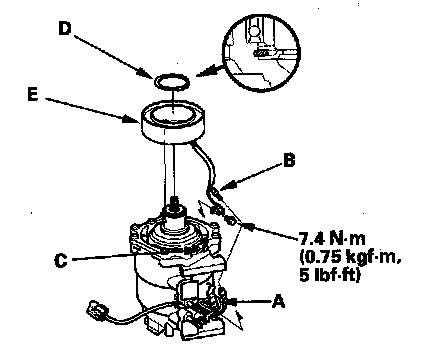 D

E

B

7.4 N·m (0.75 kgf·m, 5 lbf·ft)

C

A