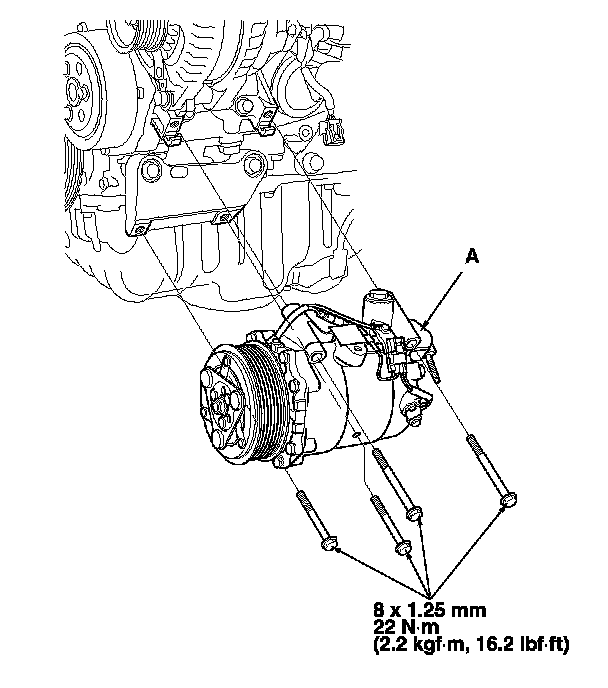 A

8 x 1.25 mm
22 N·m
(2.2 kgf·m, 16.2 lbf·ft)