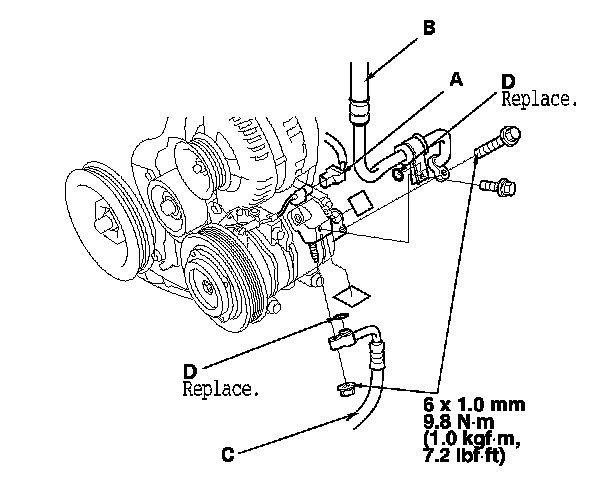 B

A

D
Replace.

D
Replace.

6 x 1.0 mm
9.8 N·m
(1.0 kgf·m,
7.2 lbf·ft)

C