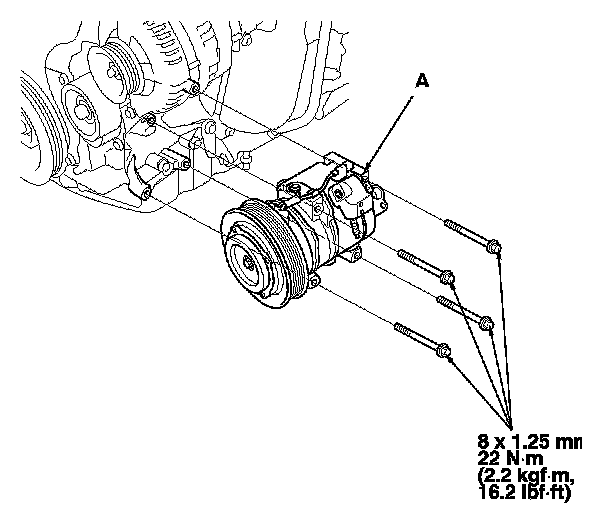 A

8 x 1.25 mm
22 N·m
(2.2 kgf·m,
16.2 lbf·ft)