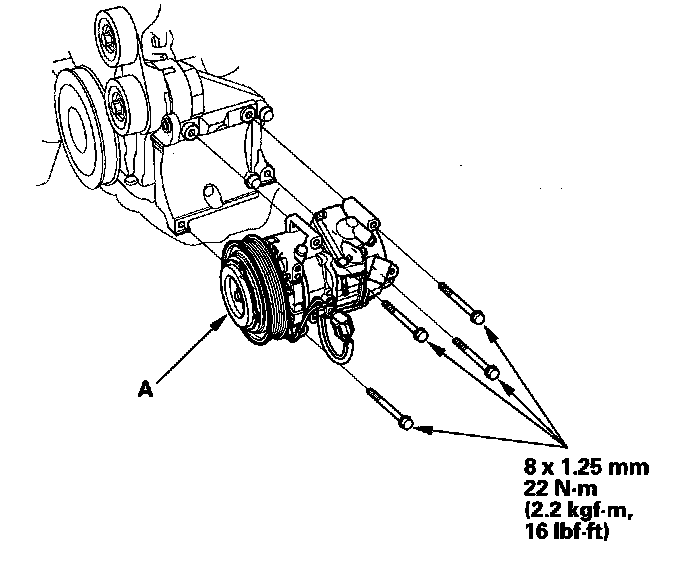 A

8 x 1.25 mm
22 N·m
(2.2 kgf·m,
16 lbf·ft)