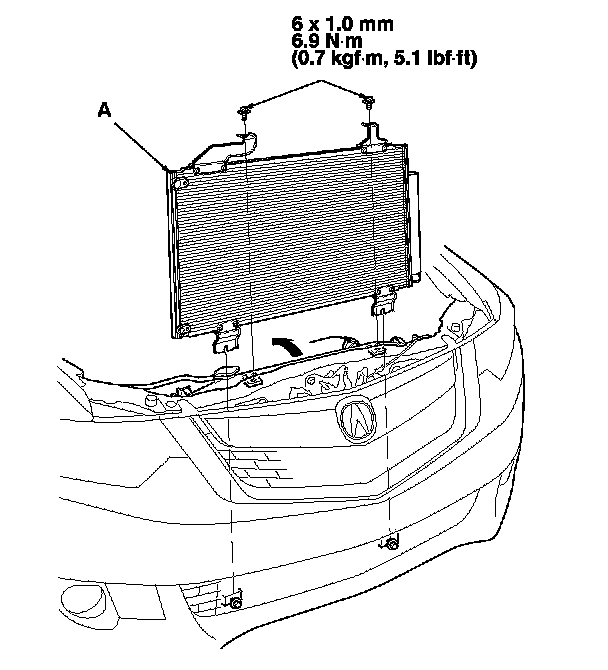 6 x 1.0 mm
6.9 N·m
(0.7 kgf·m, 5.1 lbf·ft)

A