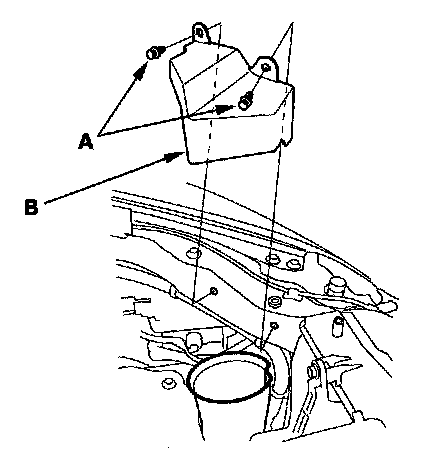 A
B