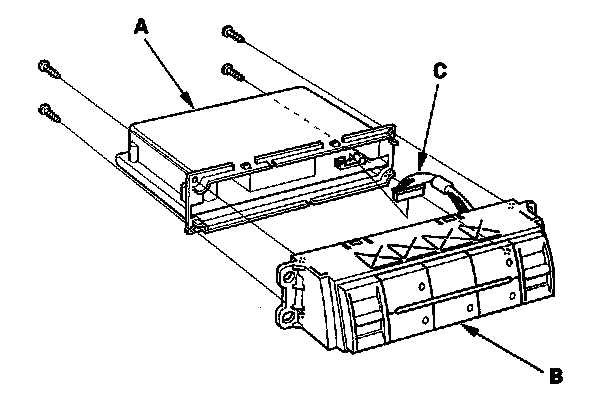 A
C
B