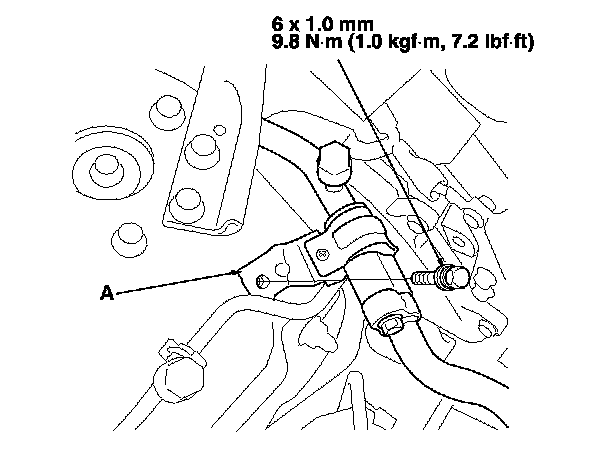 6 x 1.0 mm
9.8 N·m (1.0 kgf·m, 7.2 lbf·ft)

A