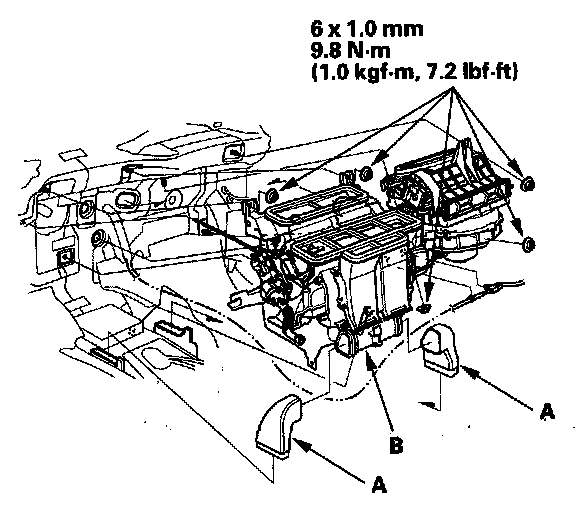 6 x 1.0 mm
9.8 N·m
(1.0 kgf·m, 7.2 lbf·ft)

A

B

A