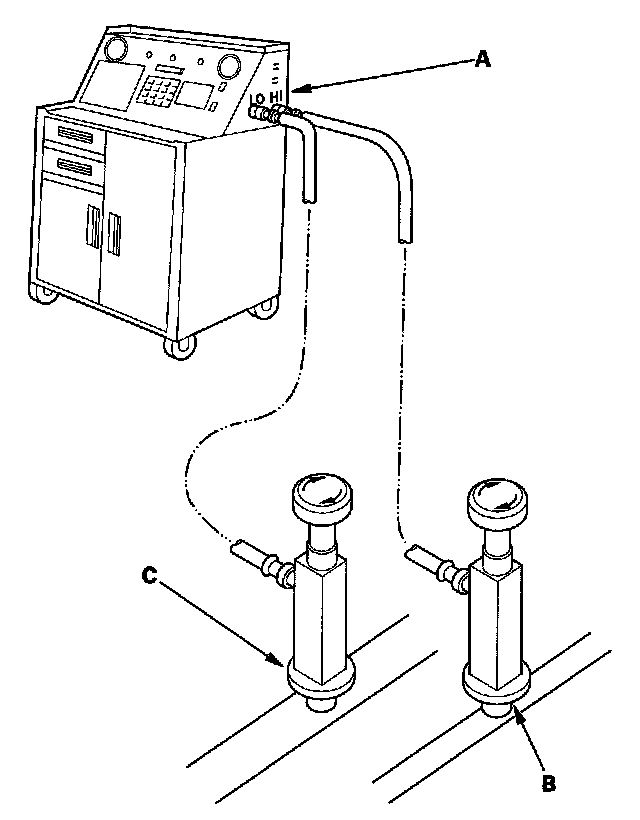 A
LO HI
C
B