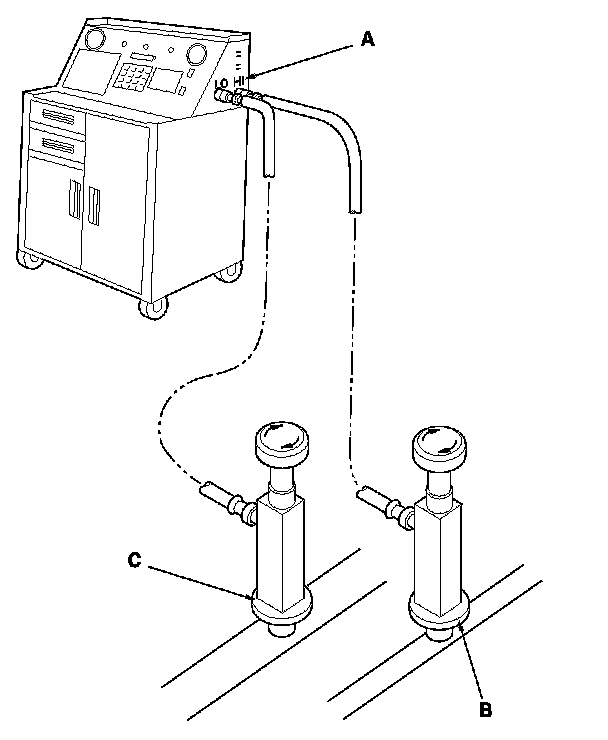 A
LO HI
C
B