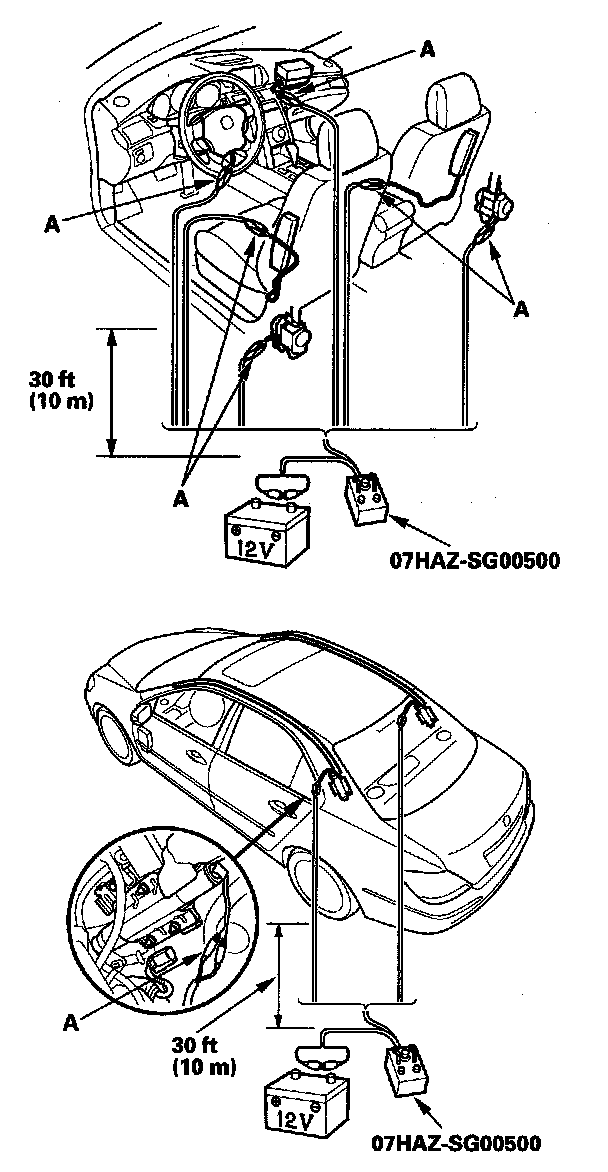 A

A

A

30 ft
(10 m)

A

12V

07HAZ-SG00500

A

30 ft
(10 m)

12V

07HAZ-SG00500