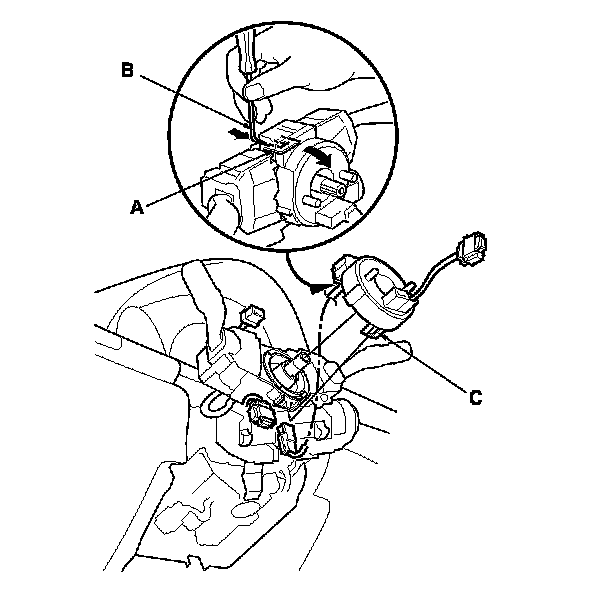 B
A
C