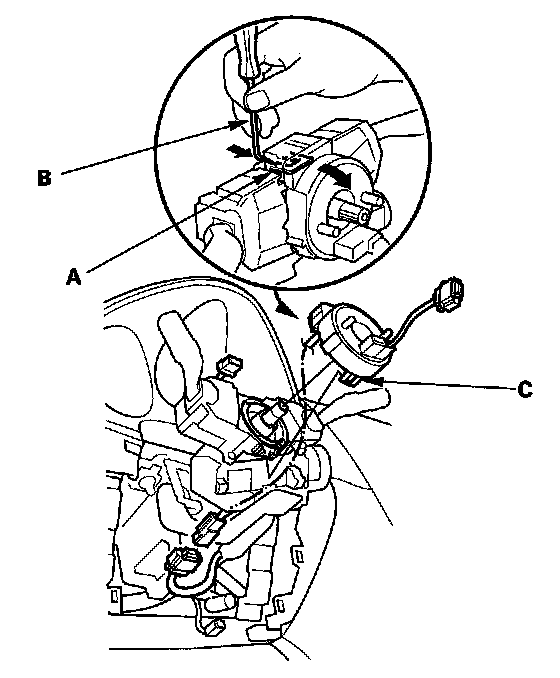 B
A
C