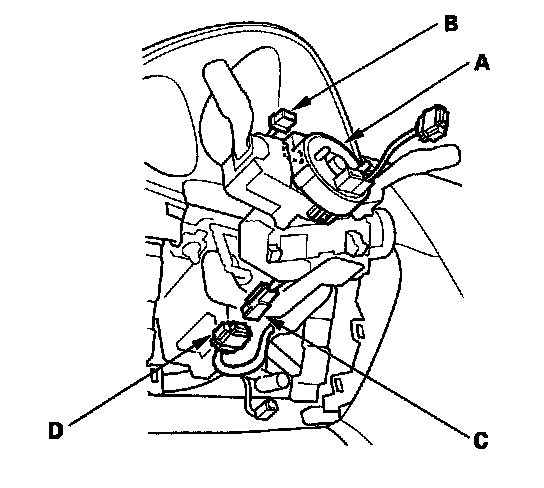 B
A
D
C