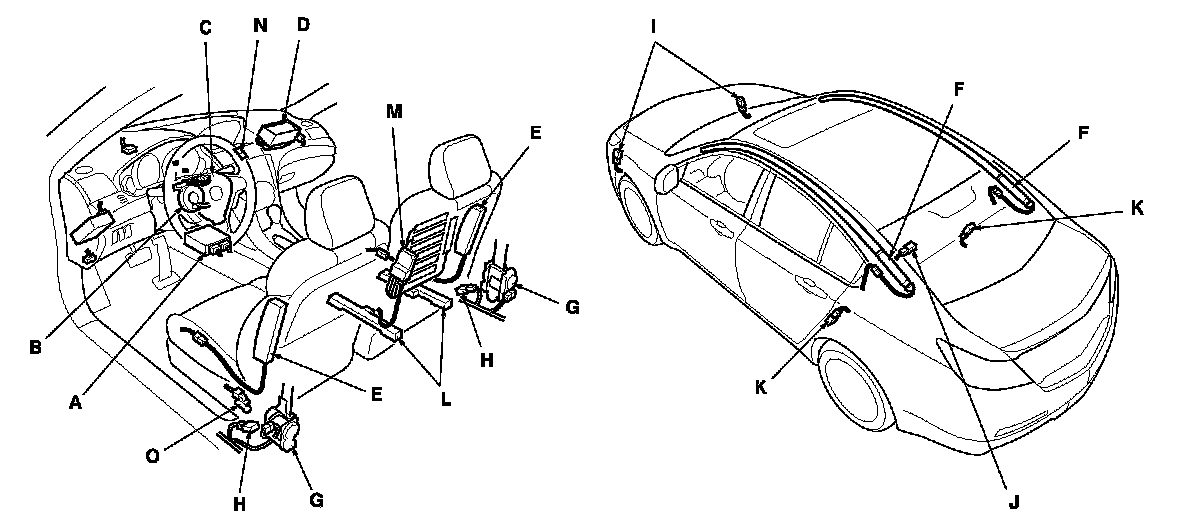 C
N
D
M
E
B
A
E
L
H
G
O
H
G
I
F
F
K
K
J