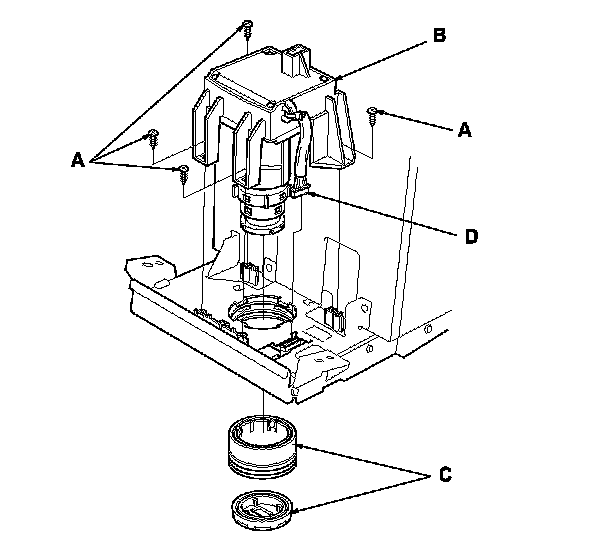 B

A

A

D

C