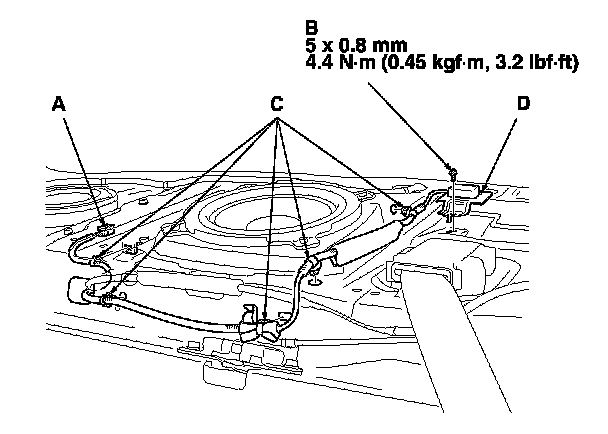 B
5 x 0.8 mm
4.4 N·m (0.45 kgf·m, 3.2 lbf·ft)

A

C

D