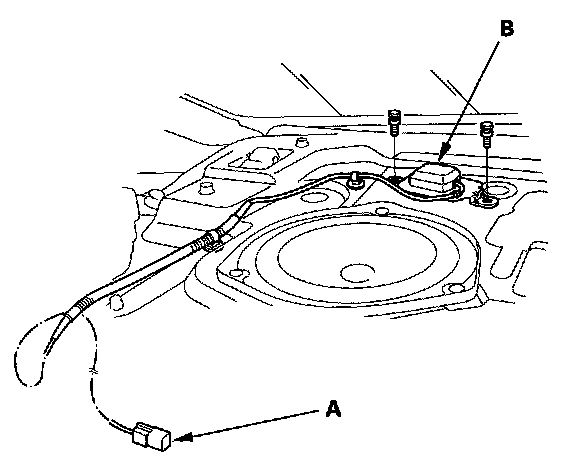 B

A