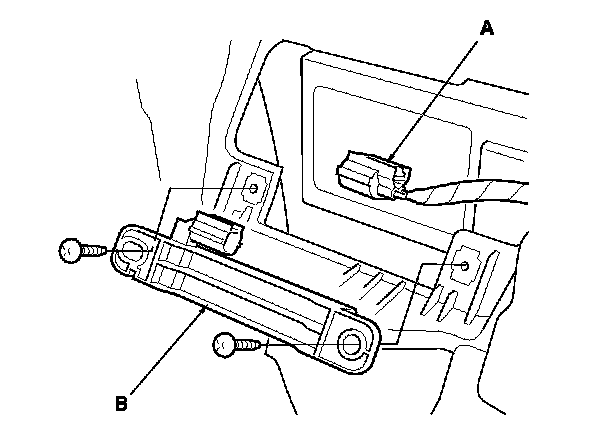 A

B