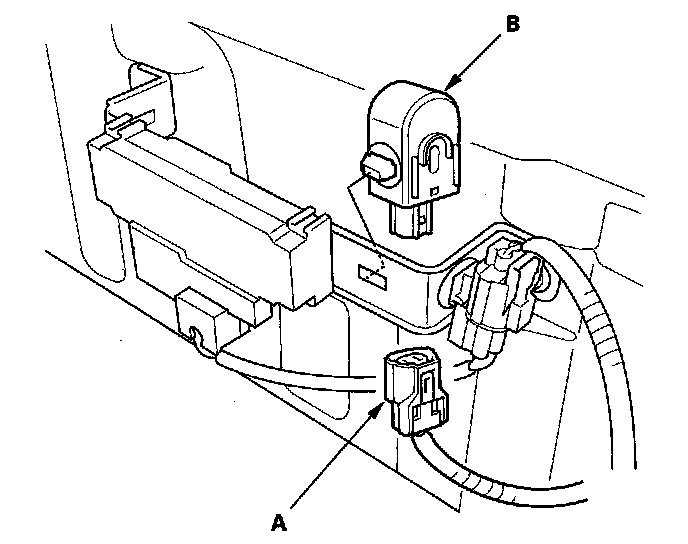 B

A