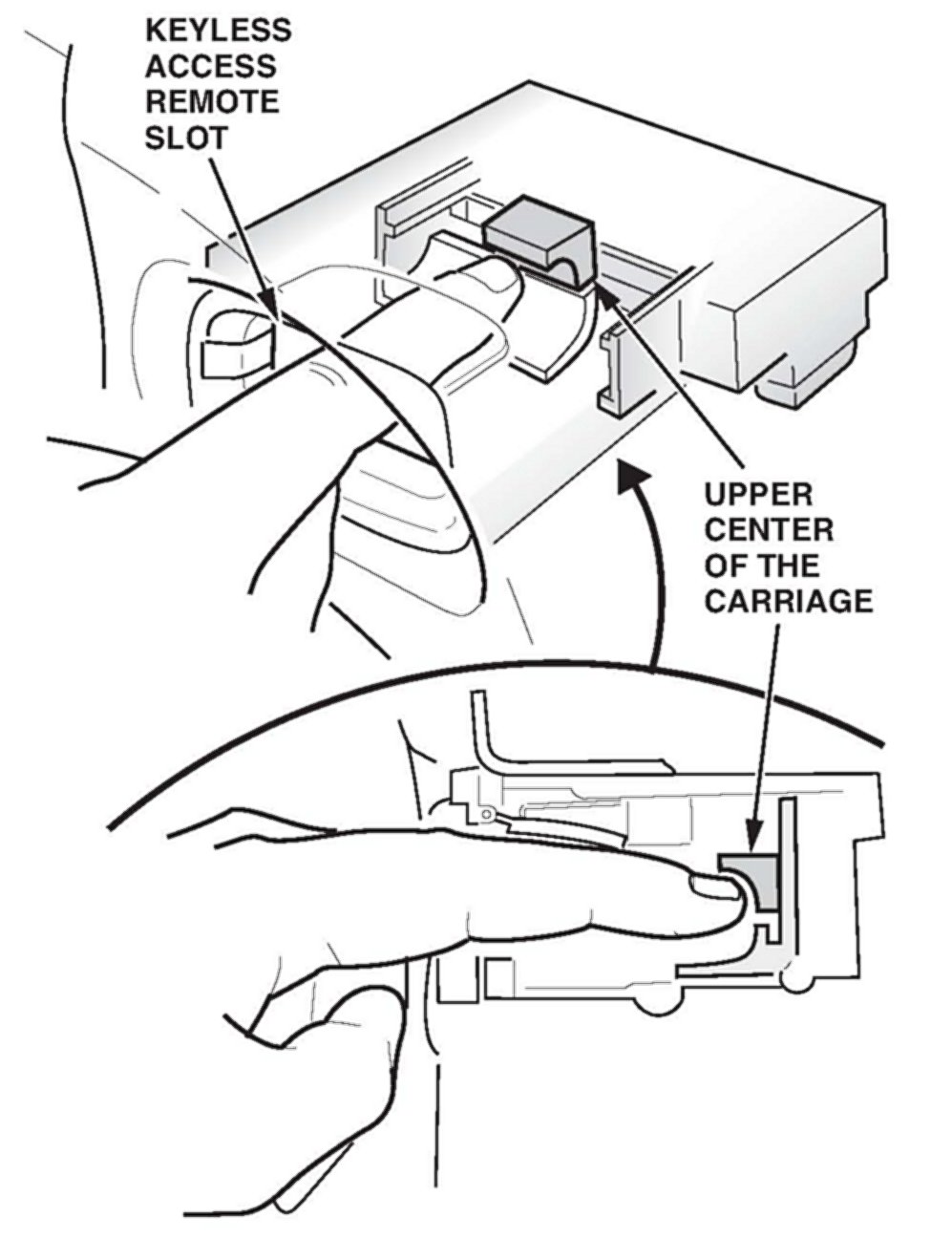 KEYLESS ACCESS REMOTE SLOT

UPPER CENTER OF THE CARRIAGE