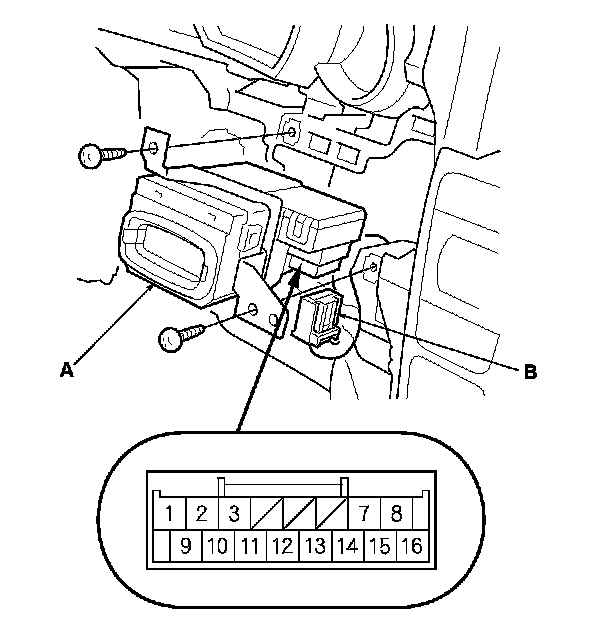 A

B

1 2 3 7 8
9 10 11 12 13 14 15 16