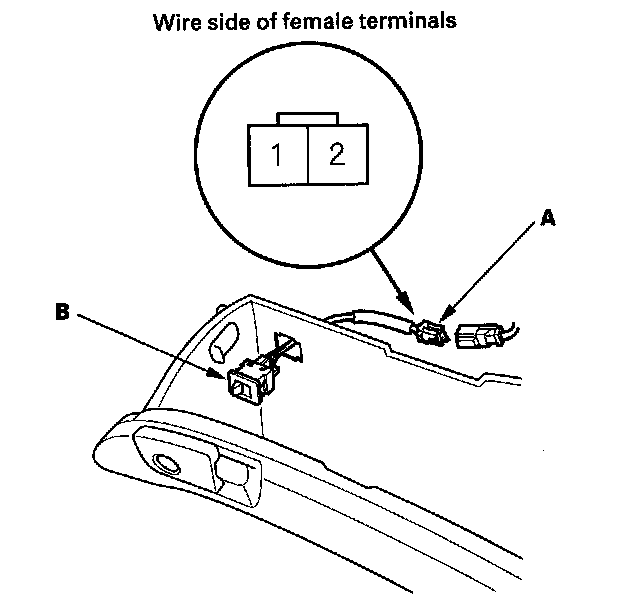 Wire side of female terminals

1 2

A

B