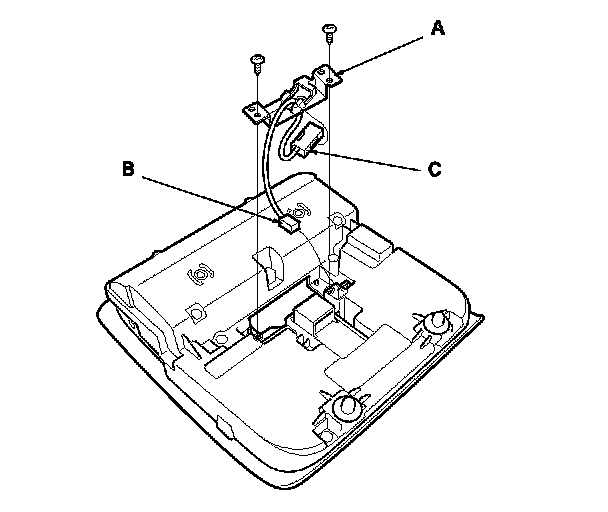 A
B
C